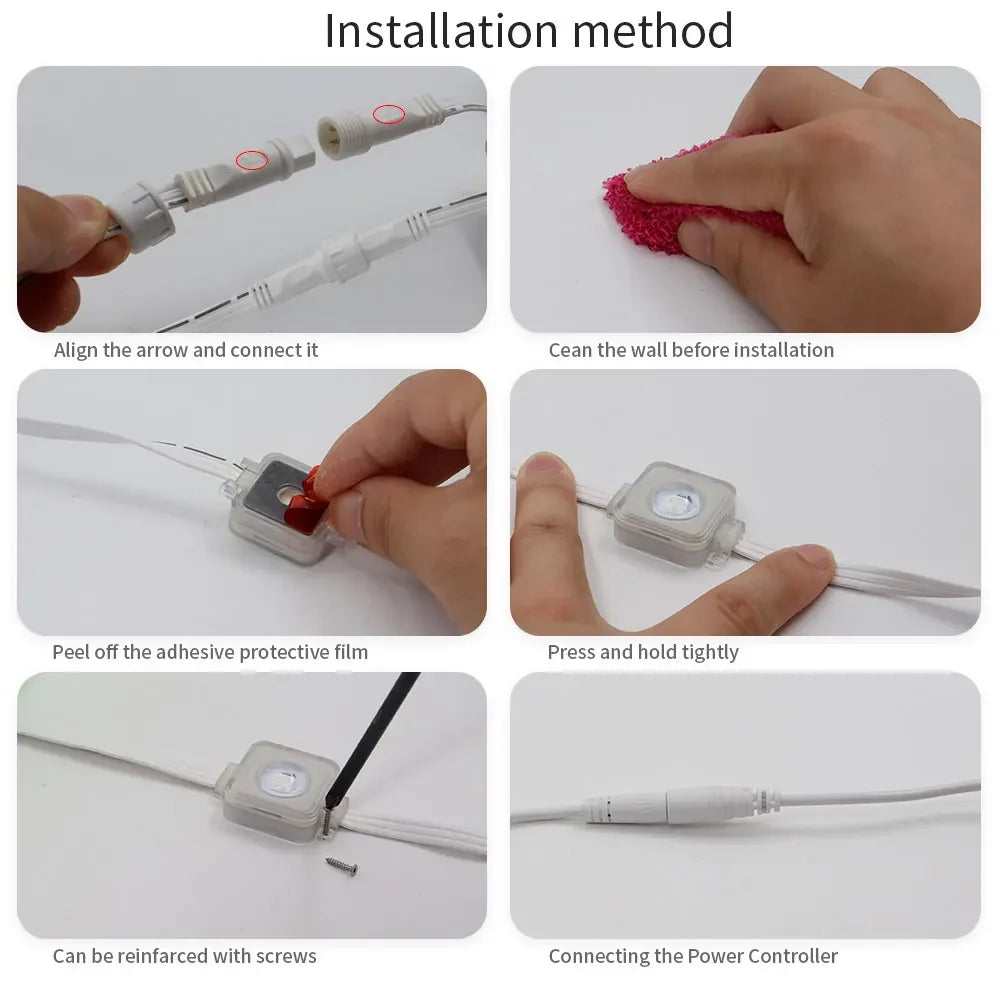 Installation method

Align the arrow and connect it

Cean the wall before installation

Peel off the adhesive protective film

Press and hold tightly

Can be reinfarced with screws

Connecting the Power Controller