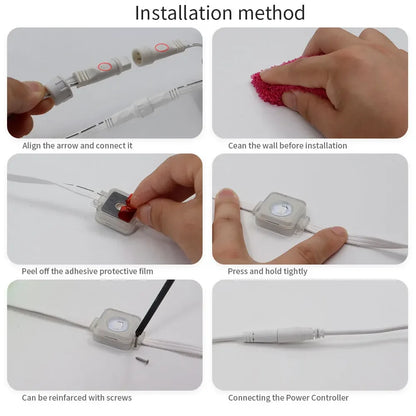 Installation method

Align the arrow and connect it

Cean the wall before installation

Peel off the adhesive protective film

Press and hold tightly

Can be reinfarced with screws

Connecting the Power Controller