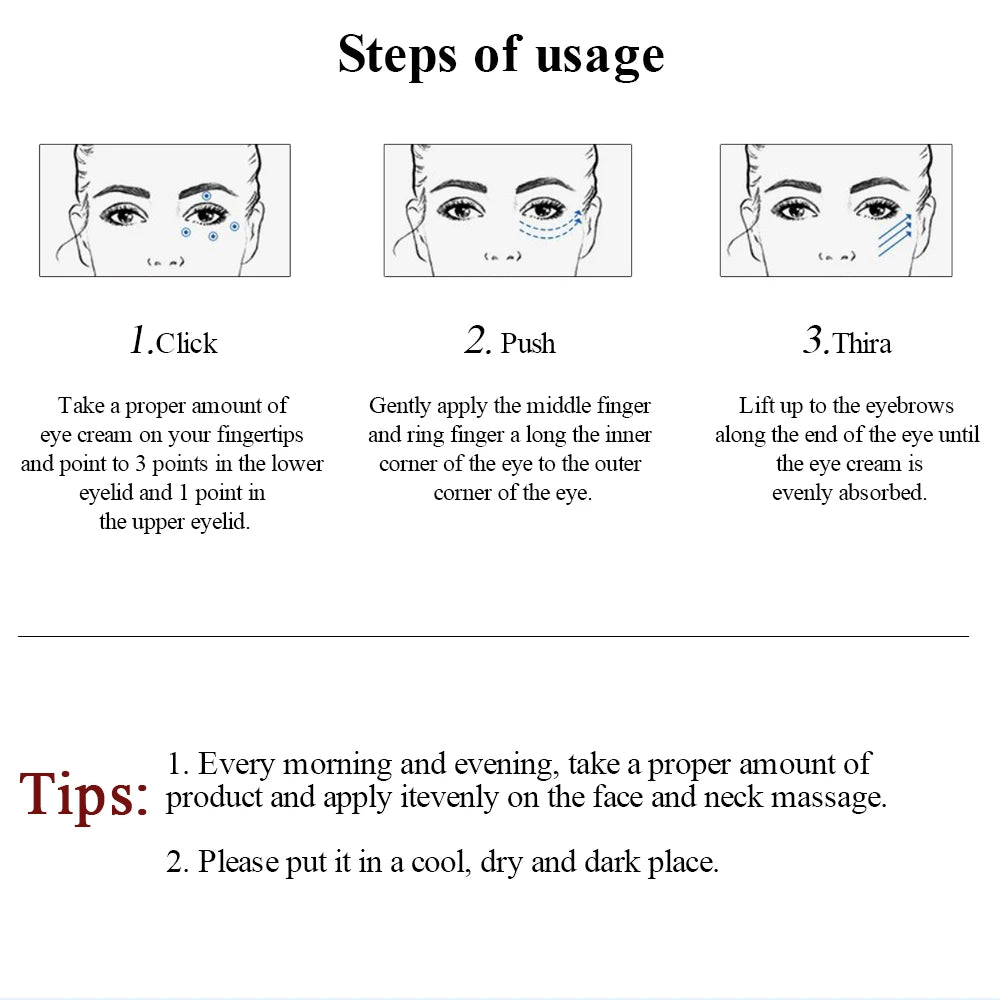 Steps of usage

1.Click

Take a proper amount of eye cream on your fingertips and point to 3 points in the lower eyelid and 1 point in the upper eyelid.

2. Push

Gently apply the middle finger and ring finger a long the inner corner of the eye to the outer corner of the eye.

3.Thira

Lift up to the eyebrows along the end of the eye until the eye cream is evenly absorbed.

Tips:

1. Every morning and evening, take a proper amount of product and apply itevenly on the face and neck massage.

2. Please put it in a cool, dry and dark place.