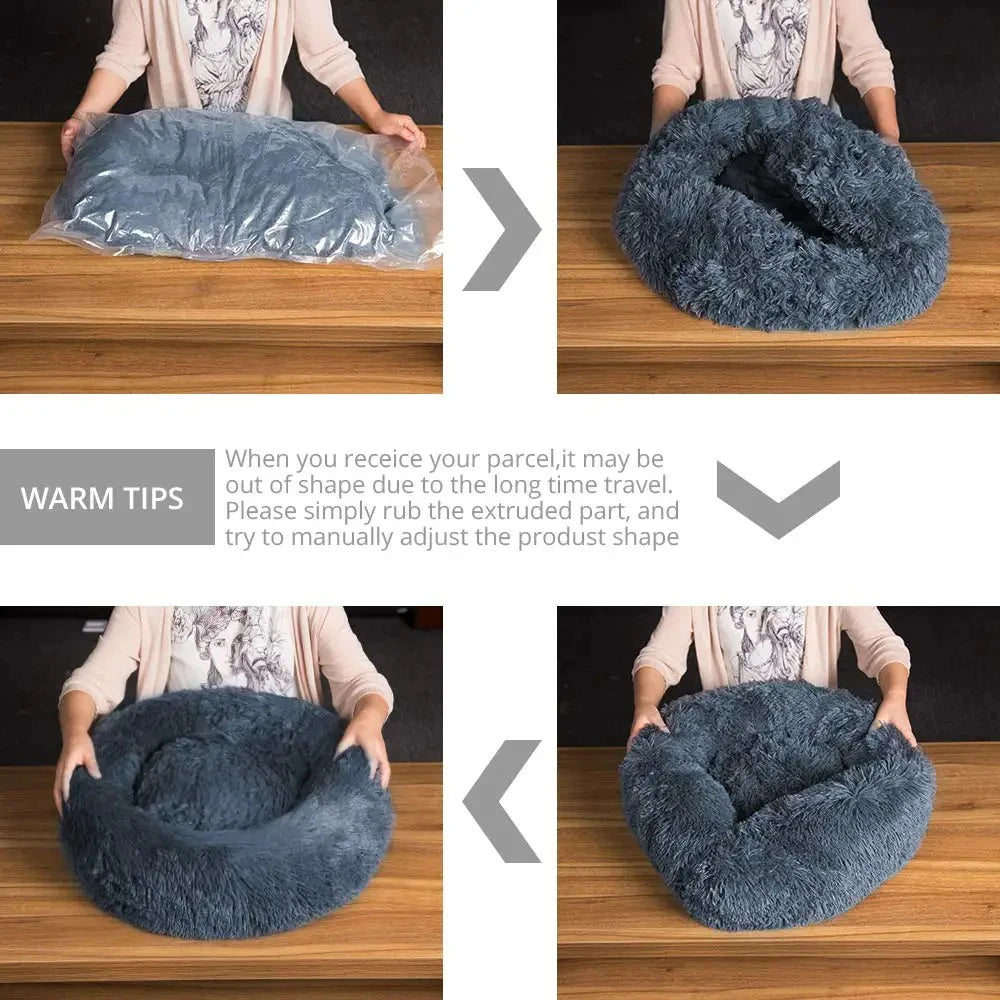 WARM TIPS

When you receice your parcel,it may be out of shape due to the long time travel. Please simply rub the extruded part, and try to manually adjust the produst shape