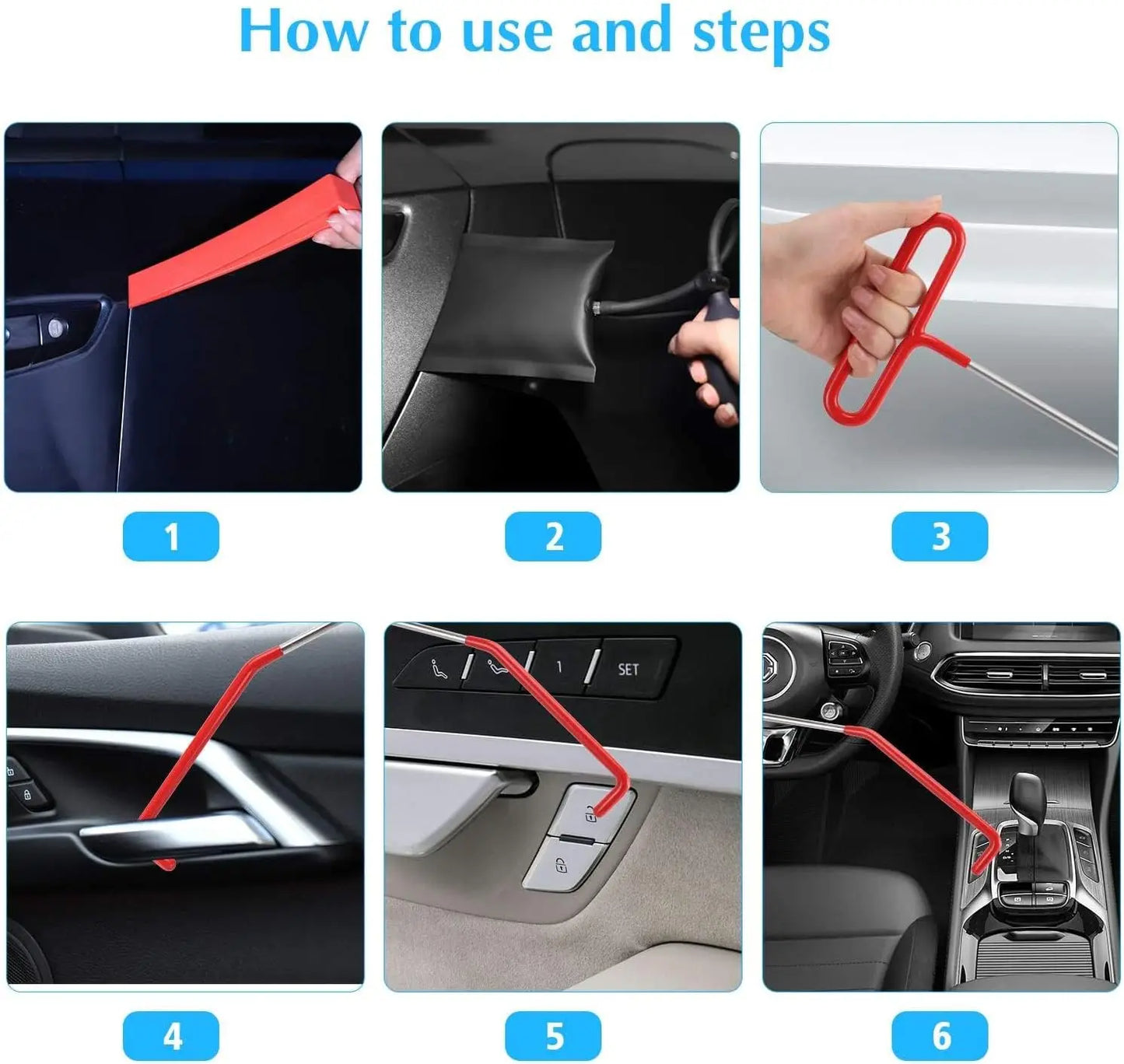 How to use and steps

1

2

3

1

SET

4

5

6