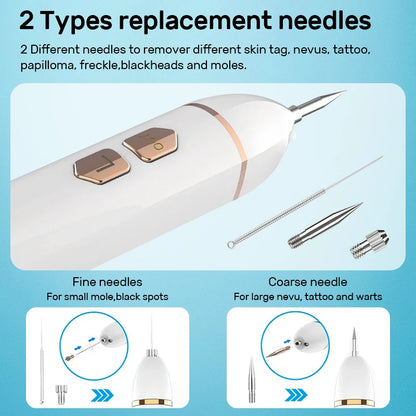 2 Types replacement needles

2 Different needles to remover different skin tag, nevus, tattoo, papilloma, freckle,blackheads and moles.

Fine needles
For small mole,black spots

Coarse needle
For large nevu, tattoo and warts