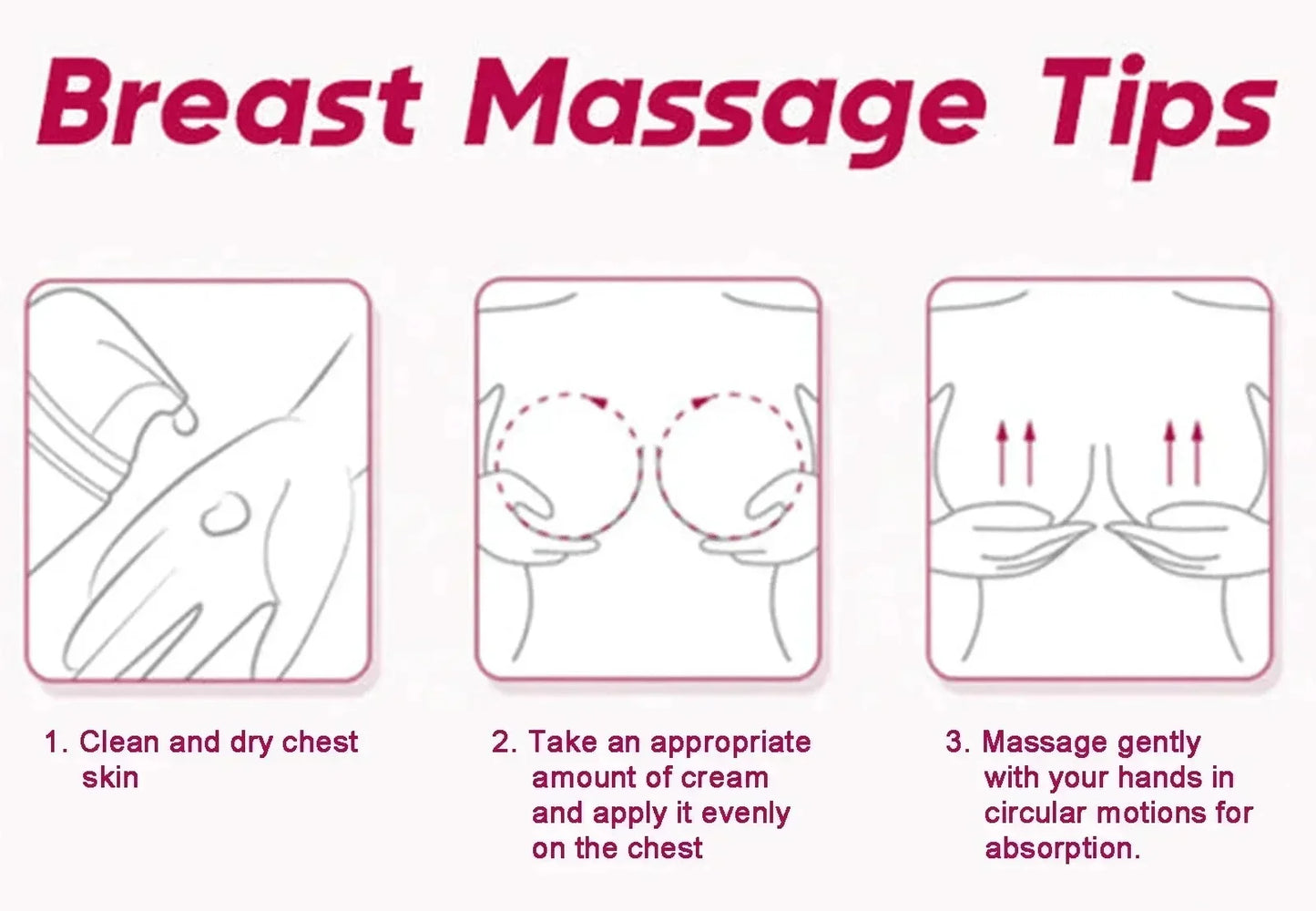 Breast Massage Tips

1. Clean and dry chest skin

2. Take an appropriate amount of cream and apply it evenly on the chest

3. Massage gently with your hands in circular motions for absorption.