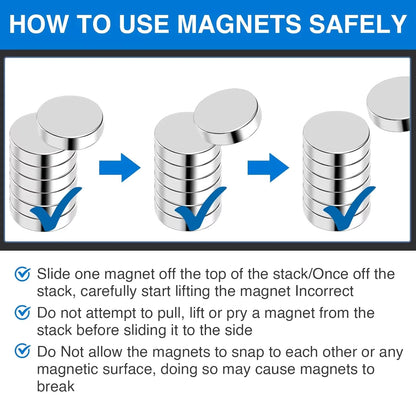 HOW TO USE MAGNETS SAFELY

Slide one magnet off the top of the stack/Once off the stack, carefully start lifting the magnet Incorrect

Do not attempt to pull, lift or pry a magnet from the stack before sliding it to the side

Do Not allow the magnets to snap to each other or any magnetic surface, doing so may cause magnets to break