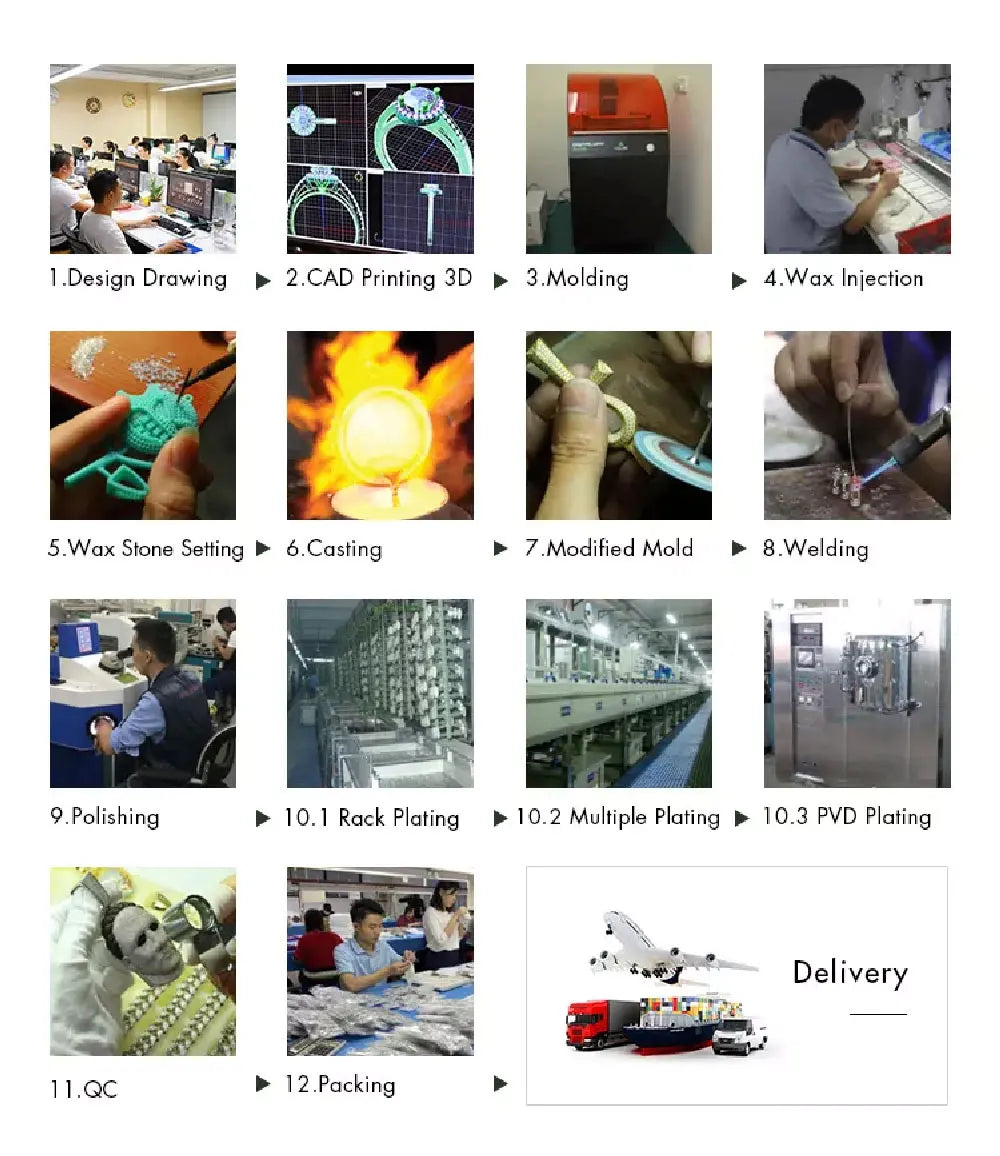 1.Design Drawing ▶ 2.CAD Printing 3D ▶ 3.Molding ▶ 4.Wax Injection

5.Wax Stone Setting ▶ 6.Casting ▶ 7.Modified Mold ▶ 8.Welding

9.Polishing ▶ 10.1 Rack Plating ▶ 10.2 Multiple Plating ▶ 10.3 PVD Plating

11.QC ▶ 12.Packing ▶

Delivery