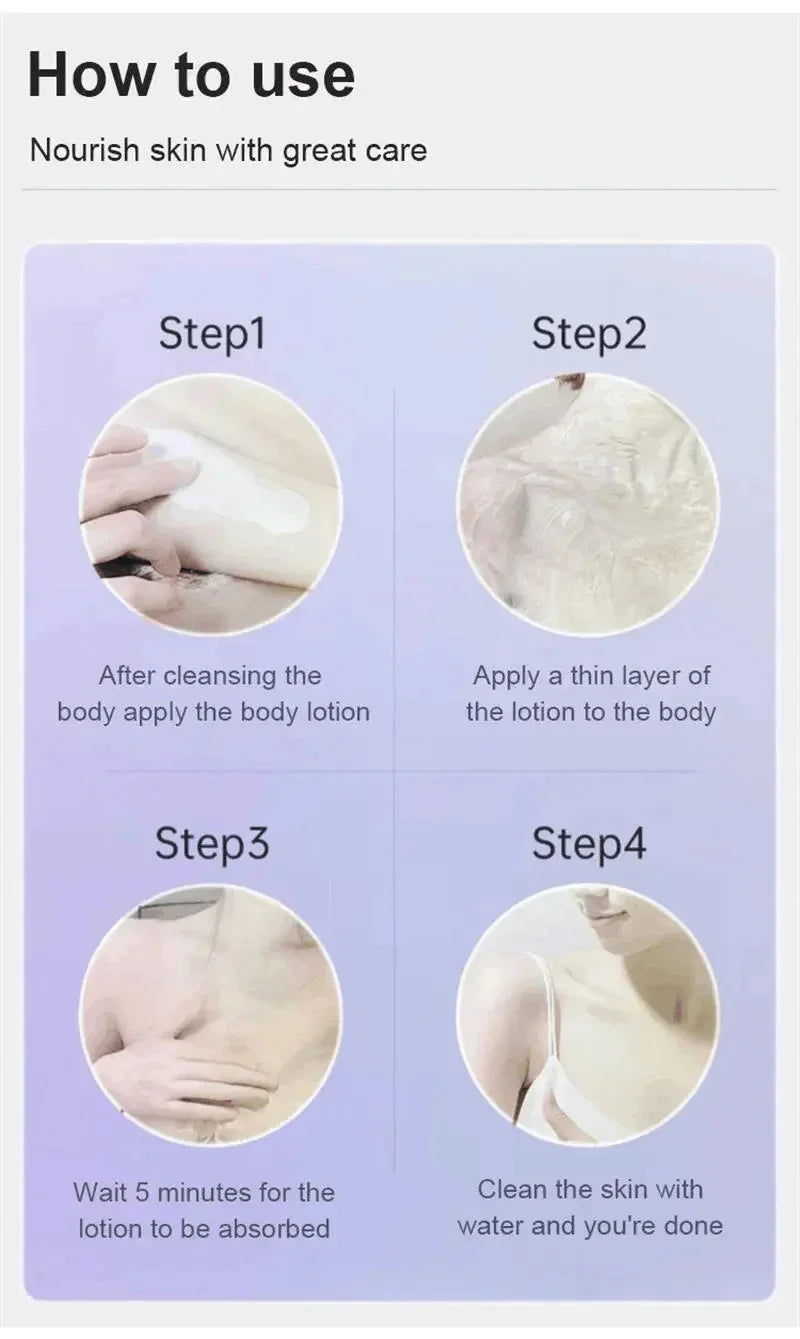 How to use

Nourish skin with great care

Step1

After cleansing the body apply the body lotion

Step2

Apply a thin layer of the lotion to the body

Step3

Wait 5 minutes for the lotion to be absorbed

Step4

Clean the skin with water and you're done