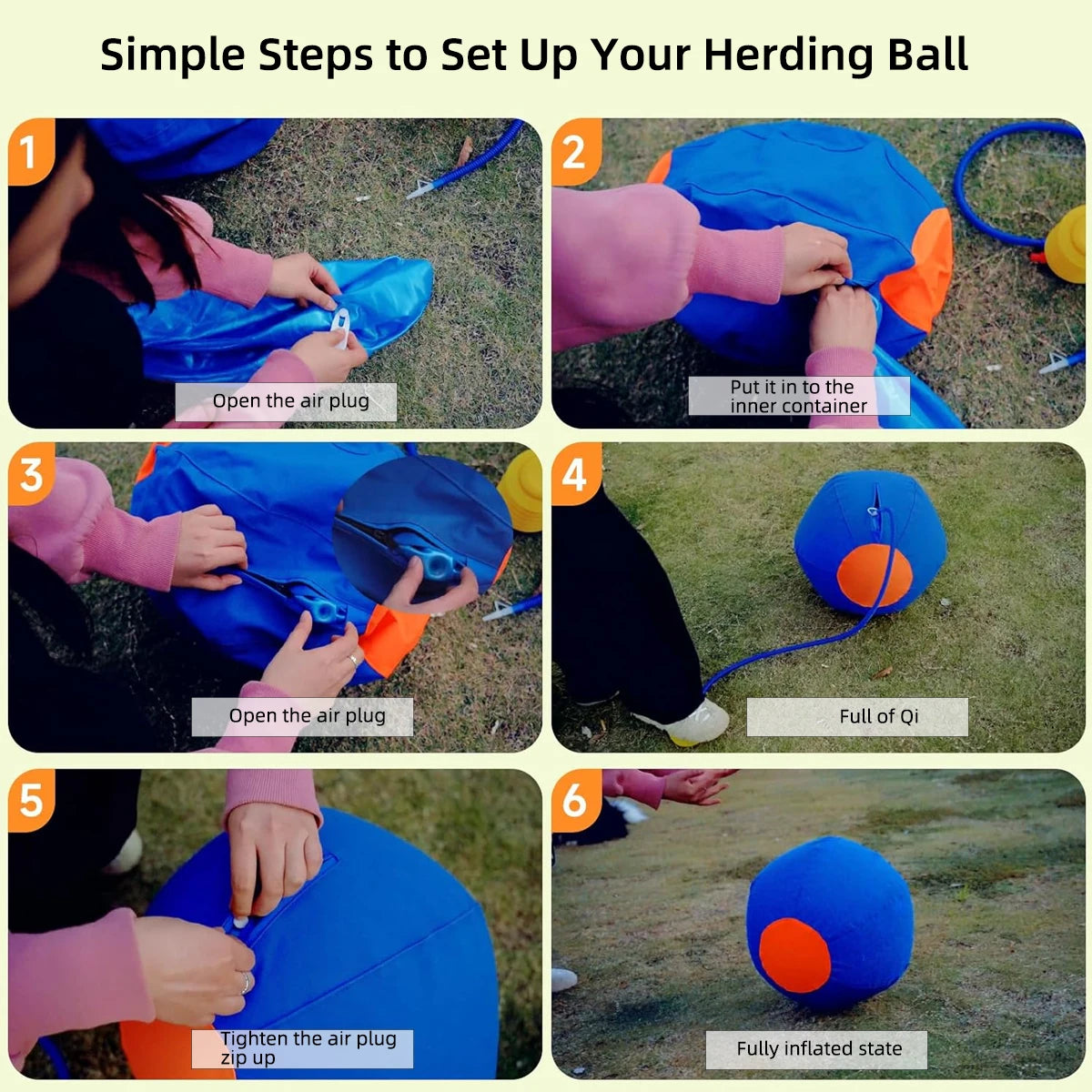 Simple Steps to Set Up Your Herding Ball

1
Open the air plug

2
Put it in to the inner container

3
Open the air plug

4
Full of Qi

5
Tighten the air plug zip up

6
Fully inflated state