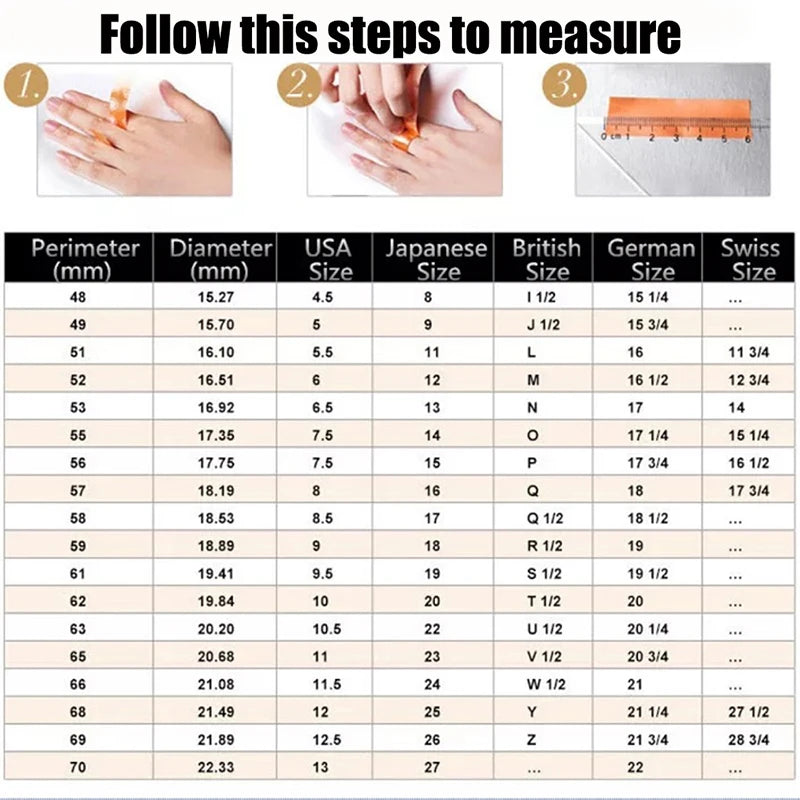 Follow this steps to measure

1.

2.

3.

0 cm 1 2 3 4 5 6

| Perimeter (mm) | Diameter (mm) | USA Size | Japanese Size | British Size | German Size | Swiss Size |
|---|---|---|---|---|---|---|
| 48 | 15.27 | 4.5 | 8 | I 1/2 | 15 1/4 | ... |
| 49 | 15.70 | 5 | 9 | J 1/2 | 15 3/4 | ... |
| 51 | 16.10 | 5.5 | 11 | L | 16 | 11 3/4 |
| 52 | 16.51 | 6 | 12 | M | 16 1/2 | 12 3/4 |
| 53 | 16.92 | 6.5 | 13 | N | 17 | 14 |
| 55 | 17.35 | 7.5 | 14 | O | 17 1/4 | 15 1/4 |
| 56 | 17.75 | 7.5 | 15 | P | 17 3/4 | 16 1/2 |
| 57 | 18.19 | 8 | 16 | Q | 18 | 17 3/4 |
| 58 | 18.53 | 8.5 | 17 | Q 1/2 | 18 1/2 | ... |
| 59 | 18.89 | 9 | 18 | R 1/2 | 19 | ... |
| 61 | 19.41 | 9.5 | 19 | S 1/2 | 19 1/2 | ... |
| 62 | 19.84 | 10 | 20 | T 1/2 | 20 | ... |
| 63 | 20.20 | 10.5 | 22 | U 1/2 | 20 1/4 | ... |
| 65 | 20.68 | 11 | 23 | V 1/2 | 20 3/4 | ... |
| 66 | 21.08 | 11.5 | 24 | W 1/2 | 21 | ... |
| 68 | 21.49 | 12 | 25 | Y | 21 1/4 | 27 1/2 |
| 69 | 21.89 | 12.5 | 26 | Z | 21 3/4 | 28 3/4 |
| 70 | 22.33 | 13 | 27 | ... | 22 | ... |