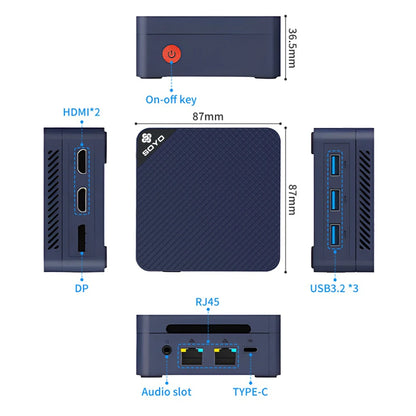 36.5mm

On-off key

HDMI*2

87mm

SOYO

87mm

DP

USB3.2 *3

RJ45

Audio slot

TYPE-C