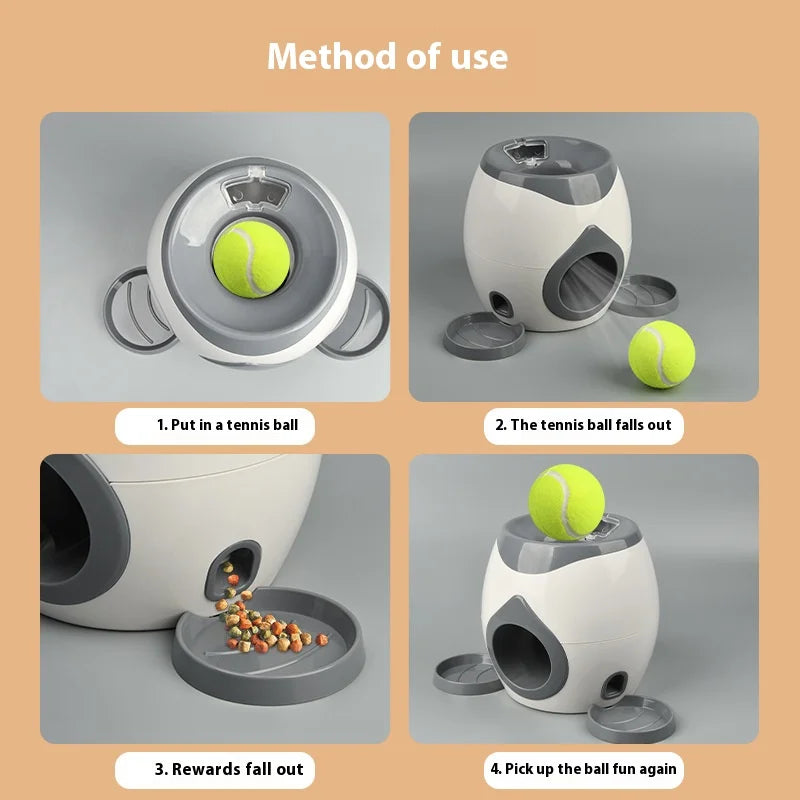 Method of use

1. Put in a tennis ball

2. The tennis ball falls out

3. Rewards fall out

4. Pick up the ball fun again