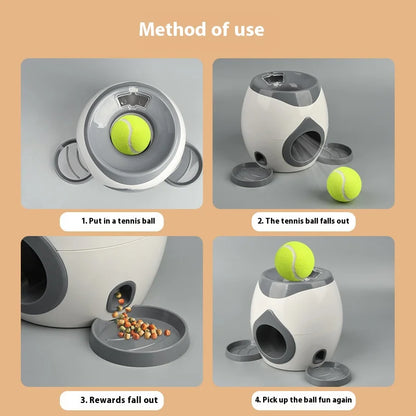 Method of use

1. Put in a tennis ball

2. The tennis ball falls out

3. Rewards fall out

4. Pick up the ball fun again