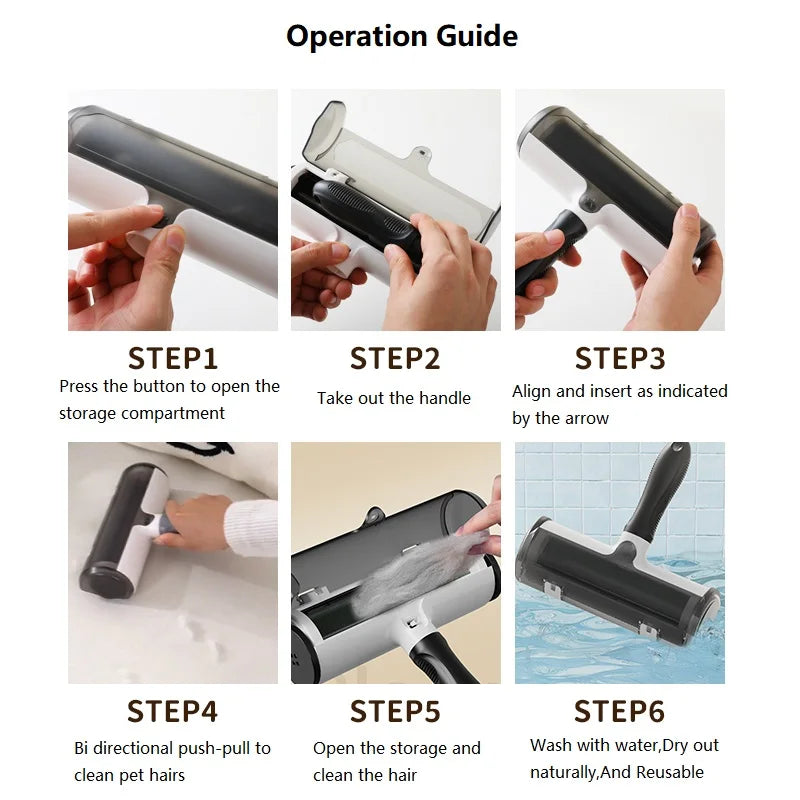 Operation Guide

STEP1
Press the button to open the storage compartment

STEP2
Take out the handle

STEP3
Align and insert as indicated by the arrow

STEP4
Bi directional push-pull to clean pet hairs

STEP5
Open the storage and clean the hair

STEP6
Wash with water,Dry out naturally,And Reusable