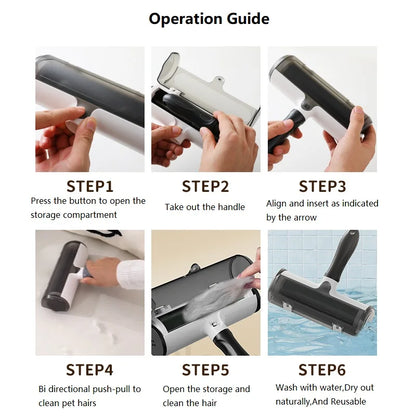 Operation Guide

STEP1
Press the button to open the storage compartment

STEP2
Take out the handle

STEP3
Align and insert as indicated by the arrow

STEP4
Bi directional push-pull to clean pet hairs

STEP5
Open the storage and clean the hair

STEP6
Wash with water,Dry out naturally,And Reusable