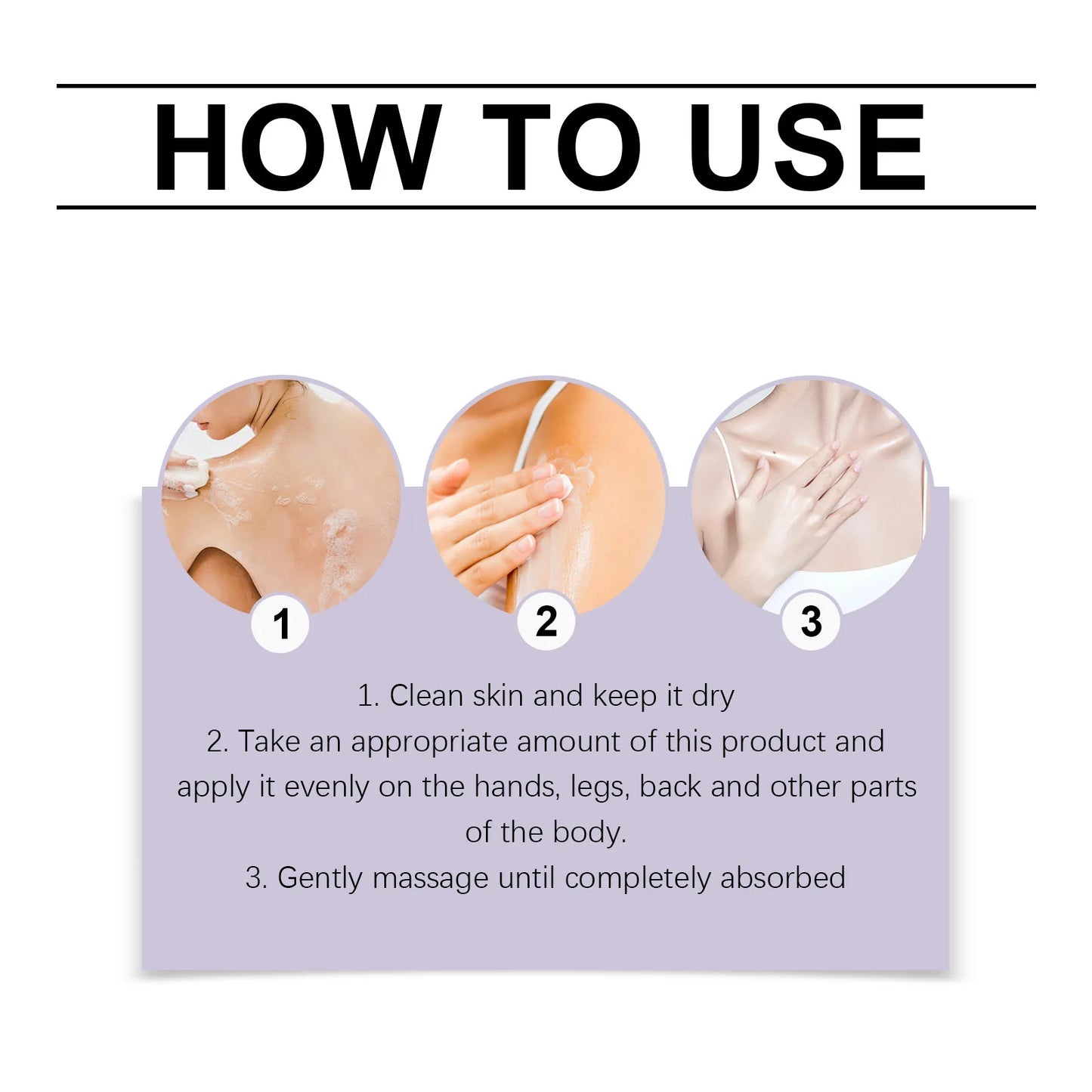 HOW TO USE

1

2

3

1. Clean skin and keep it dry
2. Take an appropriate amount of this product and apply it evenly on the hands, legs, back and other parts of the body.
3. Gently massage until completely absorbed