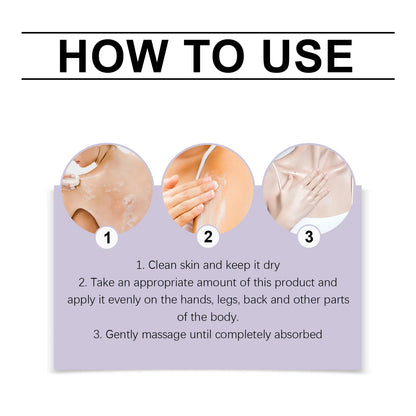 HOW TO USE

1

2

3

1. Clean skin and keep it dry
2. Take an appropriate amount of this product and apply it evenly on the hands, legs, back and other parts of the body.
3. Gently massage until completely absorbed