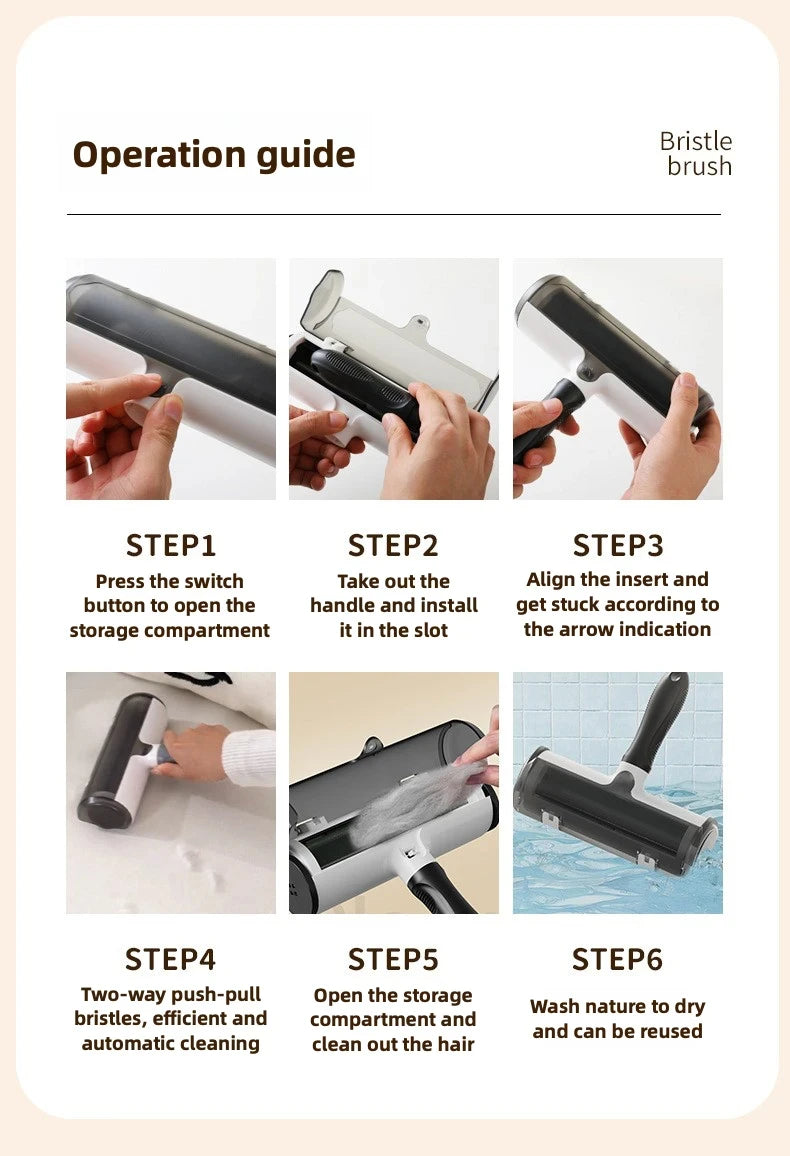 Operation guide

Bristle brush

STEP1
Press the switch button to open the storage compartment

STEP2
Take out the handle and install it in the slot

STEP3
Align the insert and get stuck according to the arrow indication

STEP4
Two-way push-pull bristles, efficient and automatic cleaning

STEP5
Open the storage compartment and clean out the hair

STEP6
Wash nature to dry and can be reused