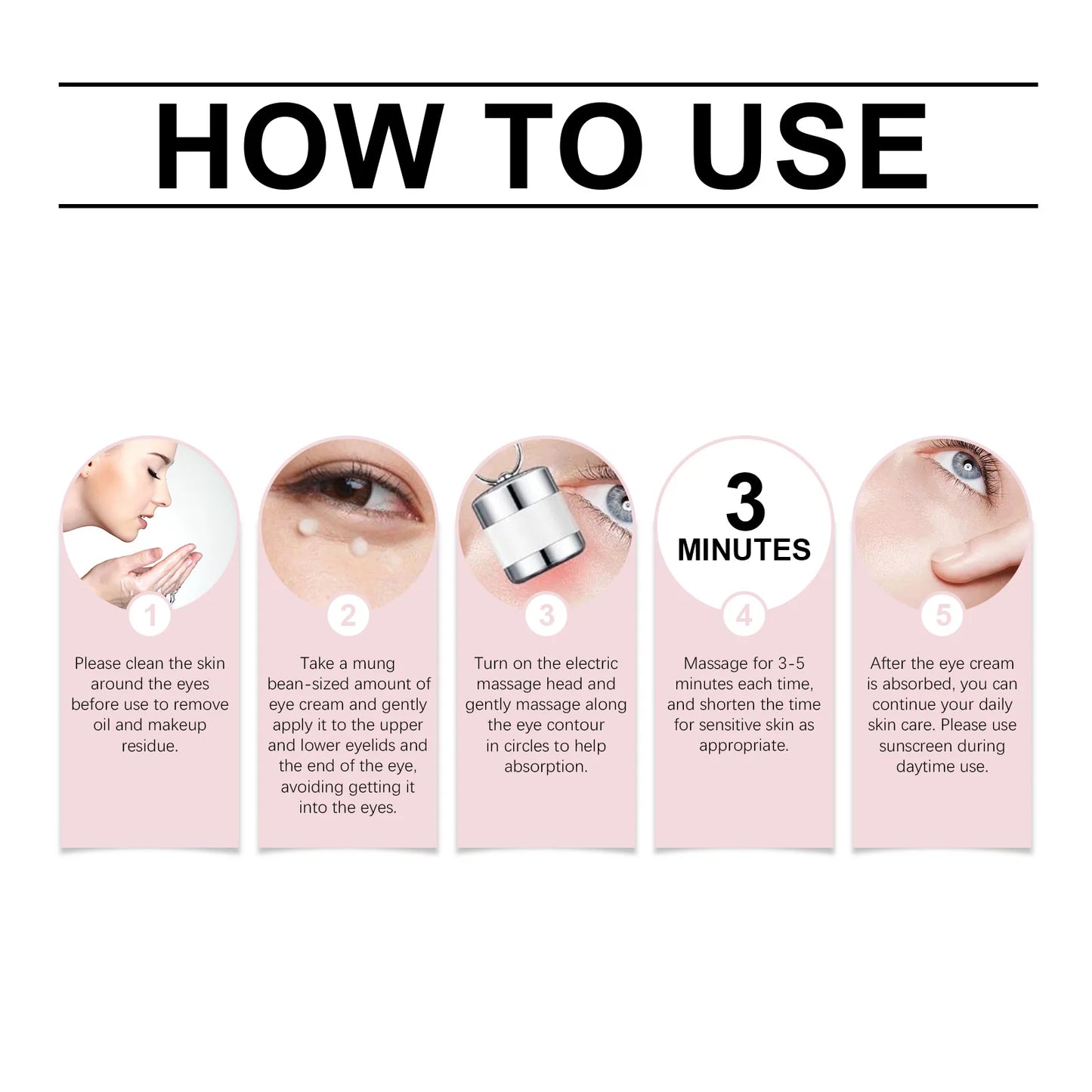 HOW TO USE

1

Please clean the skin around the eyes before use to remove oil and makeup residue.

2

Take a mung bean-sized amount of eye cream and gently apply it to the upper and lower eyelids and the end of the eye, avoiding getting it into the eyes.

3

Turn on the electric massage head and gently massage along the eye contour in circles to help absorption.

3 MINUTES

4

Massage for 3-5 minutes each time, and shorten the time for sensitive skin as appropriate.

5

After the eye cream is absorbed, you can continue your daily skin care. Please use sunscreen during daytime use.