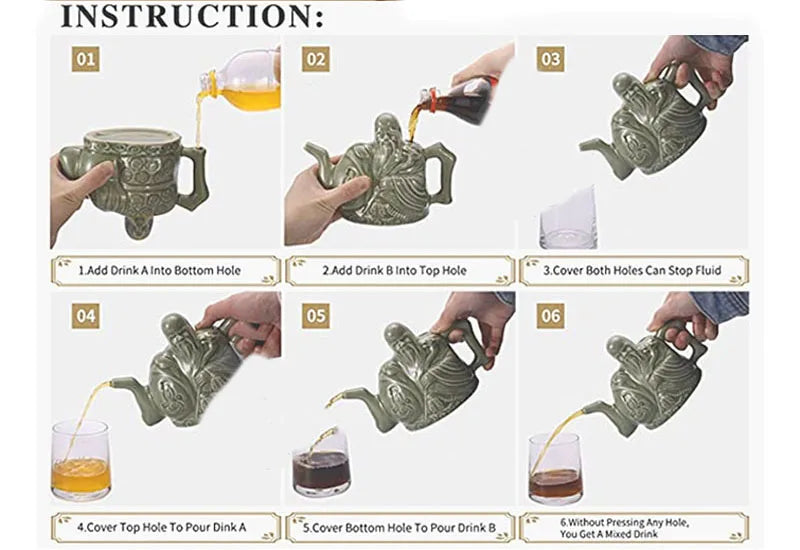 INSTRUCTION:

01

1.Add Drink A Into Bottom Hole

02

2.Add Drink B Into Top Hole

03

3.Cover Both Holes Can Stop Fluid

04

4.Cover Top Hole To Pour Dink A

05

5.Cover Bottom Hole To Pour Drink B

06

6.Without Pressing Any Hole, You Get A Mixed Drink