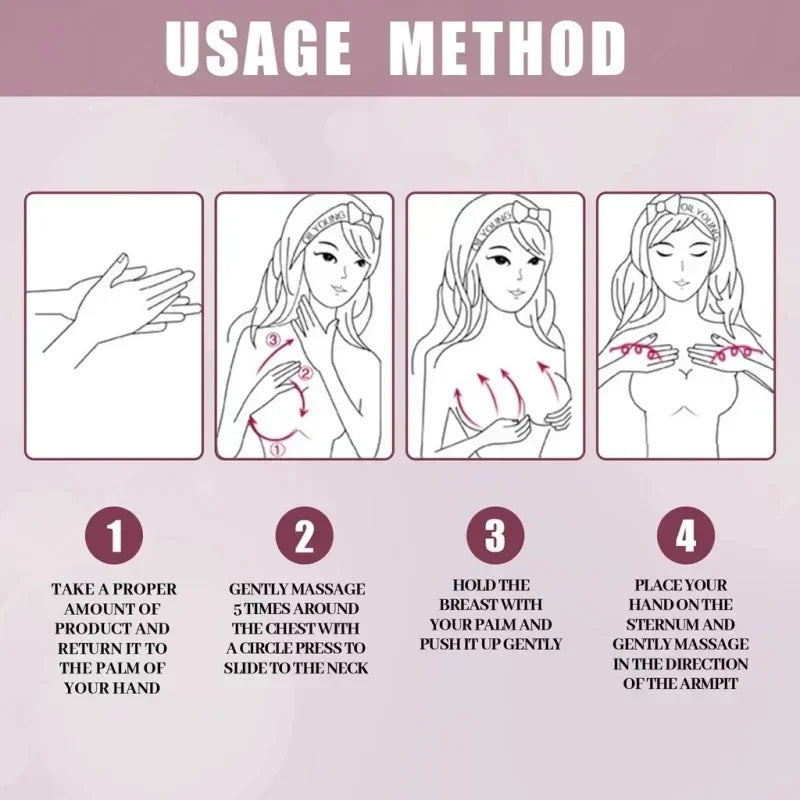 USAGE METHOD

OIL YOUNG

③ ② ①

OIL YOUNG

OIL YOUNG

1

TAKE A PROPER AMOUNT OF PRODUCT AND RETURN IT TO THE PALM OF YOUR HAND

2

GENTLY MASSAGE 5 TIMES AROUND THE CHEST WITH A CIRCLE PRESS TO SLIDE TO THE NECK

3

HOLD THE BREAST WITH YOUR PALM AND PUSH IT UP GENTLY

4

PLACE YOUR HAND ON THE STERNUM AND GENTLY MASSAGE IN THE DIRECTION OF THE ARMPIT