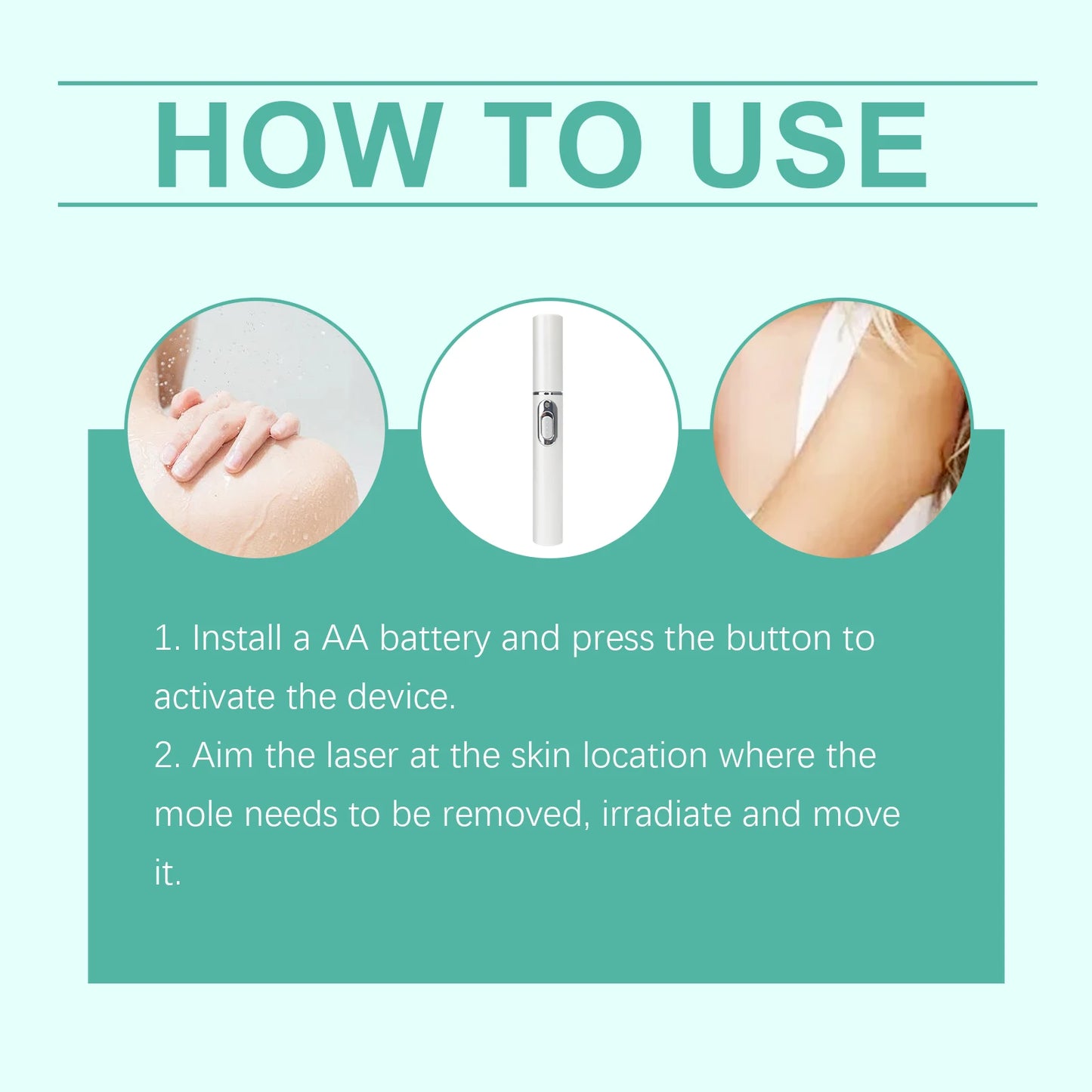 HOW TO USE

1. Install a AA battery and press the button to activate the device.
2. Aim the laser at the skin location where the mole needs to be removed, irradiate and move it.