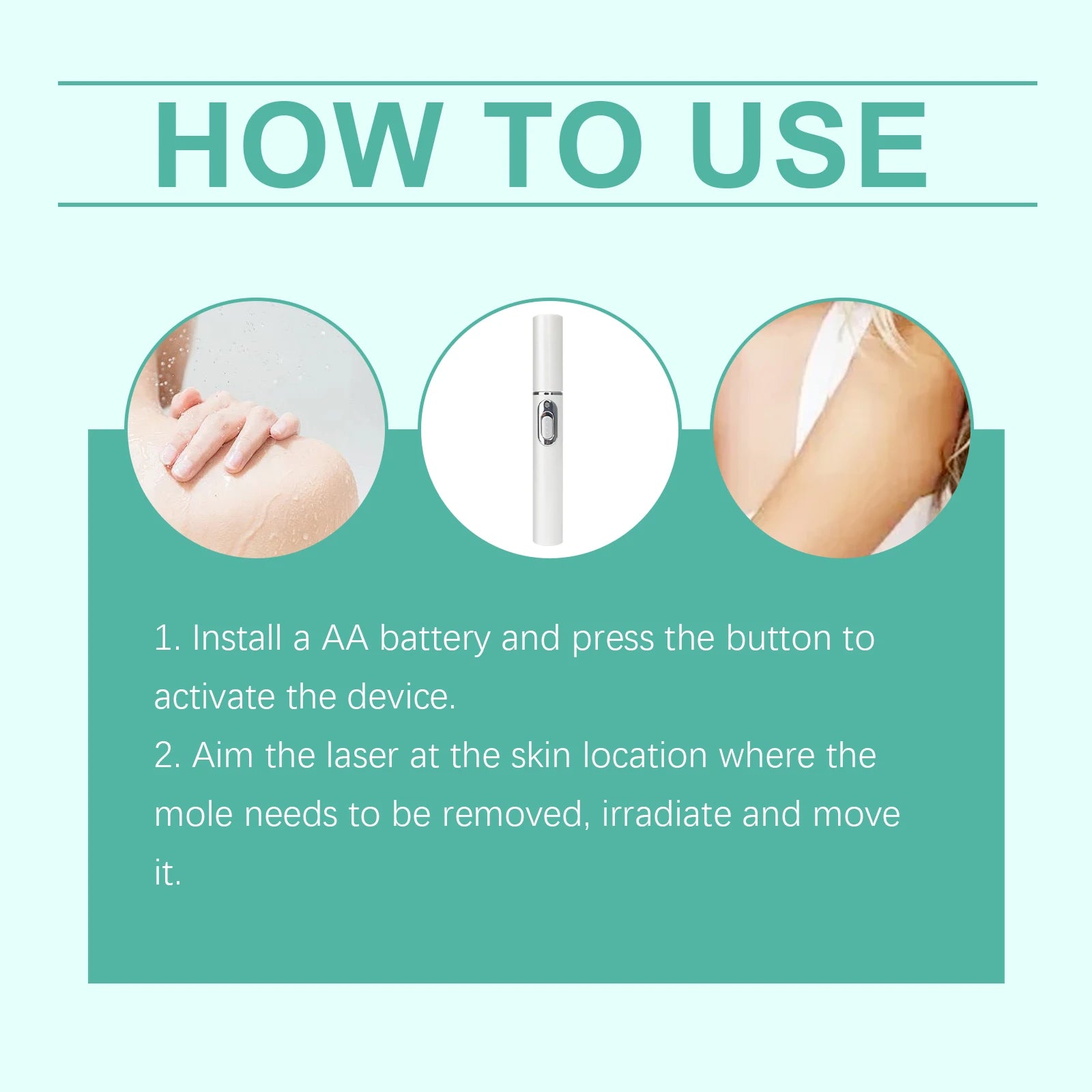 HOW TO USE

1. Install a AA battery and press the button to activate the device.
2. Aim the laser at the skin location where the mole needs to be removed, irradiate and move it.