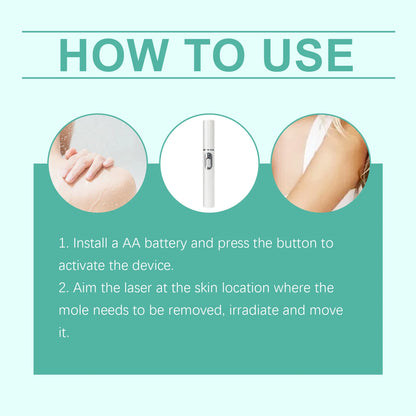 HOW TO USE

1. Install a AA battery and press the button to activate the device.
2. Aim the laser at the skin location where the mole needs to be removed, irradiate and move it.