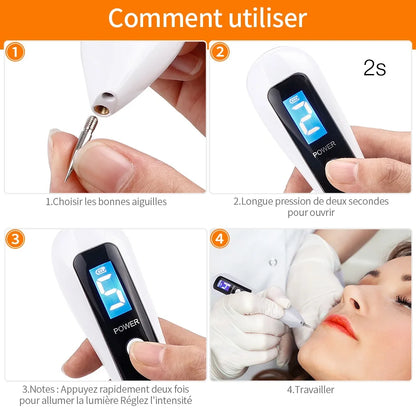 Comment utiliser

1

1.Choisir les bonnes aiguilles

2

2s

2

POWER

2.Longue pression de deux secondes pour ouvrir

3

5

POWER

3.Notes : Appuyez rapidement deux fois pour allumer la lumière Réglez l'intensité

4

4.Travailler