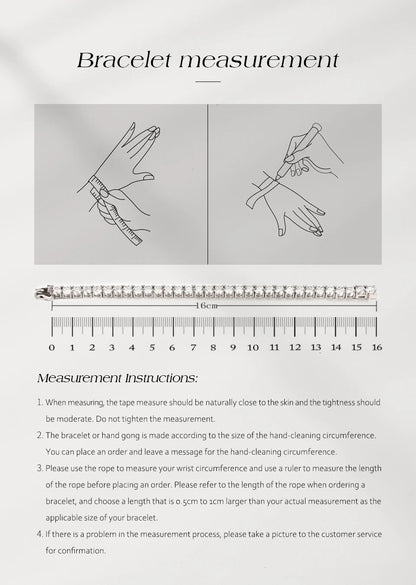 Bracelet measurement

16cm

0 1 2 3 4 5 6 7 8 9 10 11 12 13 14 15 16

Measurement Instructions:

1. When measuring, the tape measure should be naturally close to the skin and the tightness should be moderate. Do not tighten the measurement.

2. The bracelet or hand gong is made according to the size of the hand-cleaning circumference. You can place an order and leave a message for the hand-cleaning circumference.

3. Please use the rope to measure your wrist circumference and use a ruler to measure the length of the rope before placing an order. Please refer to the length of the rope when ordering a bracelet, and choose a length that is 0.5cm to 1cm larger than your actual measurement as the applicable size of your bracelet.

4. If there is a problem in the measurement process, please take a picture to the customer service for confirmation.