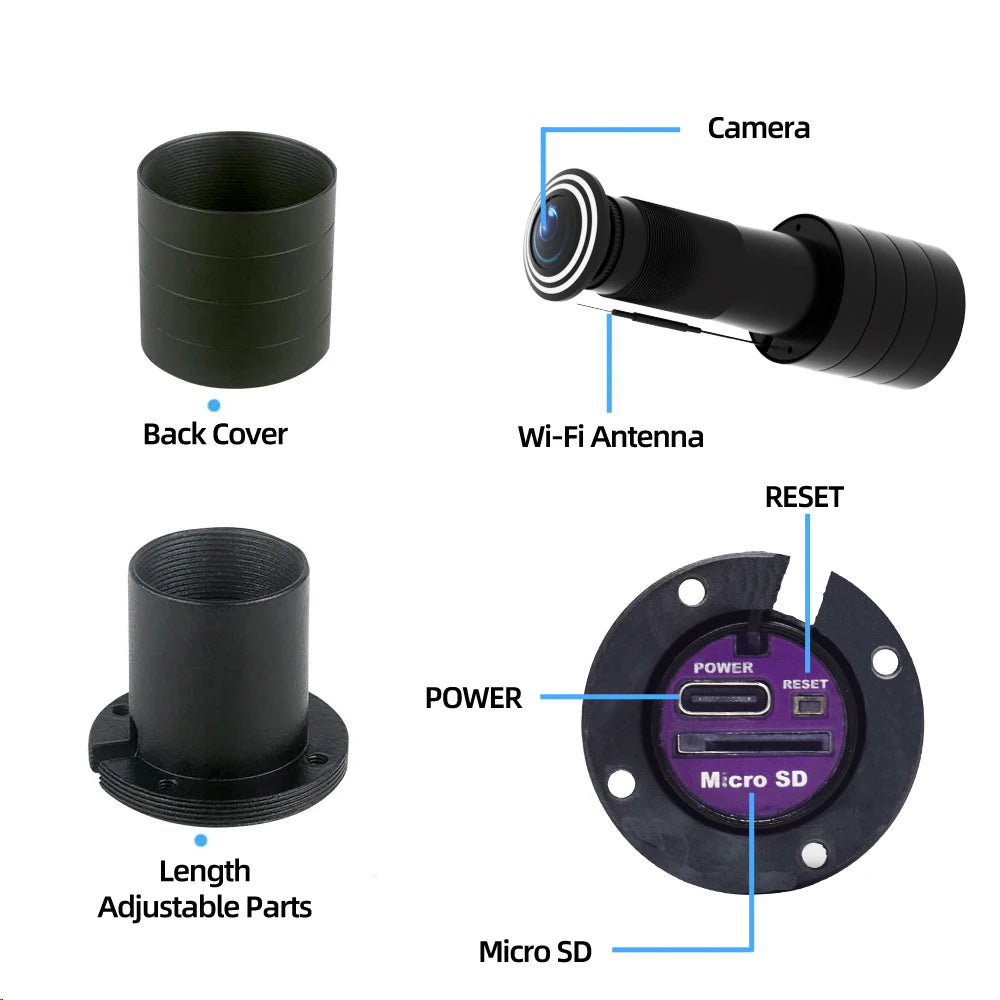 Camera

Back Cover

Wi-Fi Antenna

RESET

POWER

POWER

RESET

Micro SD

Length Adjustable Parts

Micro SD